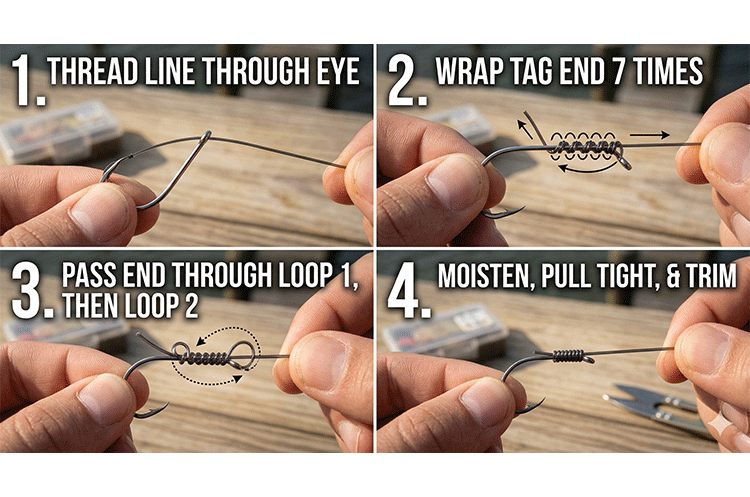 1. THREAD LINE THROUGH EYE

2. WRAP TAG END 7 TIMES

3. PASS END THROUGH LOOP 1, THEN LOOP 2

4. MOISTEN, PULL TIGHT, & TRIM